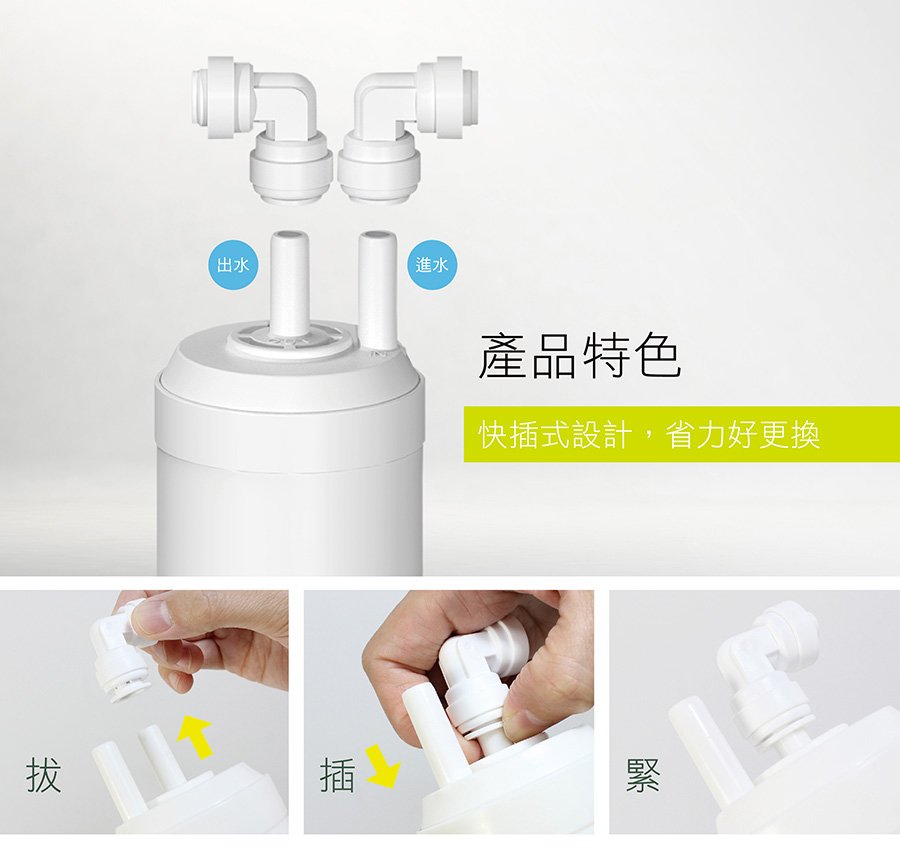 出水

進水

產品特色

快插式設計，省力好更換

拔

插

緊